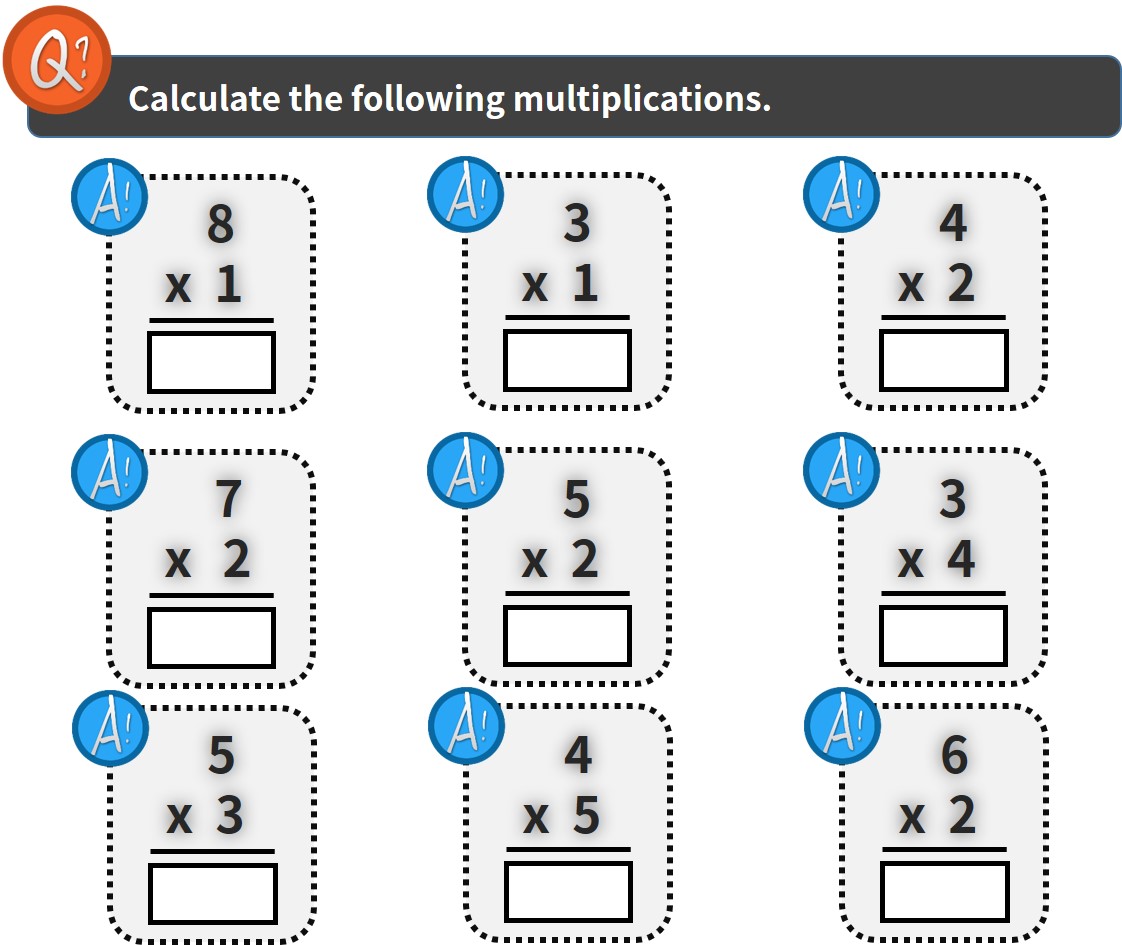 Q?

Calculate the following multiplications.

A!
8
x 1

A!
3
x 1

A!
4
x 2

A!
7
x 2

A!
5
x 2

A!
3
x 4

A!
5
x 3

A!
4
x 5

A!
6
x 2