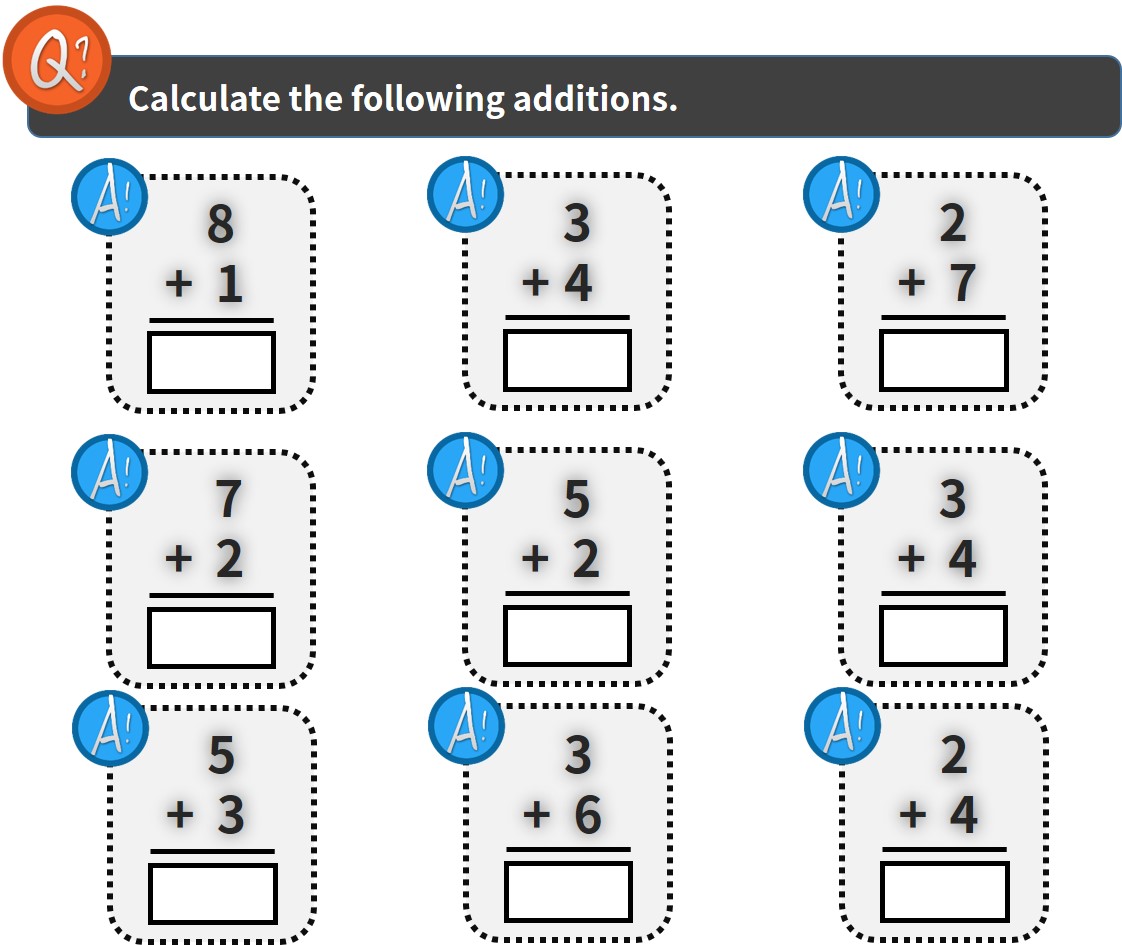 Q?

Calculate the following additions.

A!
8
+ 1

A!
3
+ 4

A!
2
+ 7

A!
7
+ 2

A!
5
+ 2

A!
3
+ 4

A!
5
+ 3

A!
3
+ 6

A!
2
+ 4